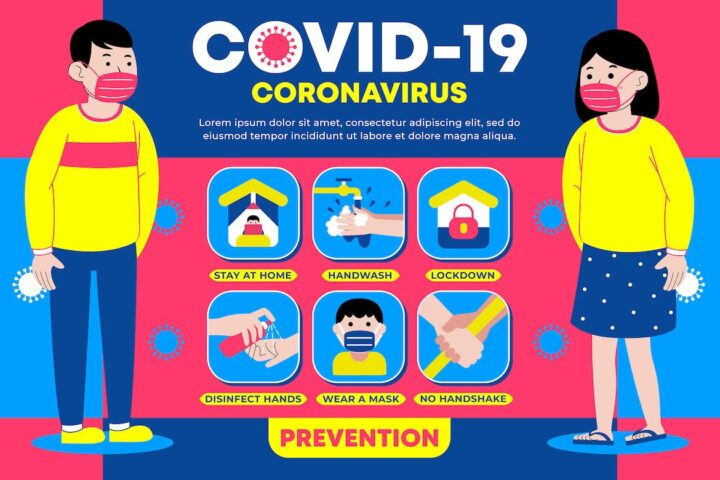 COVID-19
CORONAVIRUS

Lorem ipsum dolor sit amet, consectetur adipiscing elit, sed do eiusmod tempor incididunt ut labore et dolore magna aliqua.

STAY AT HOME
HANDWASH
LOCKDOWN
DISINFECT HANDS
WEAR A MASK
NO HANDSHAKE

PREVENTION